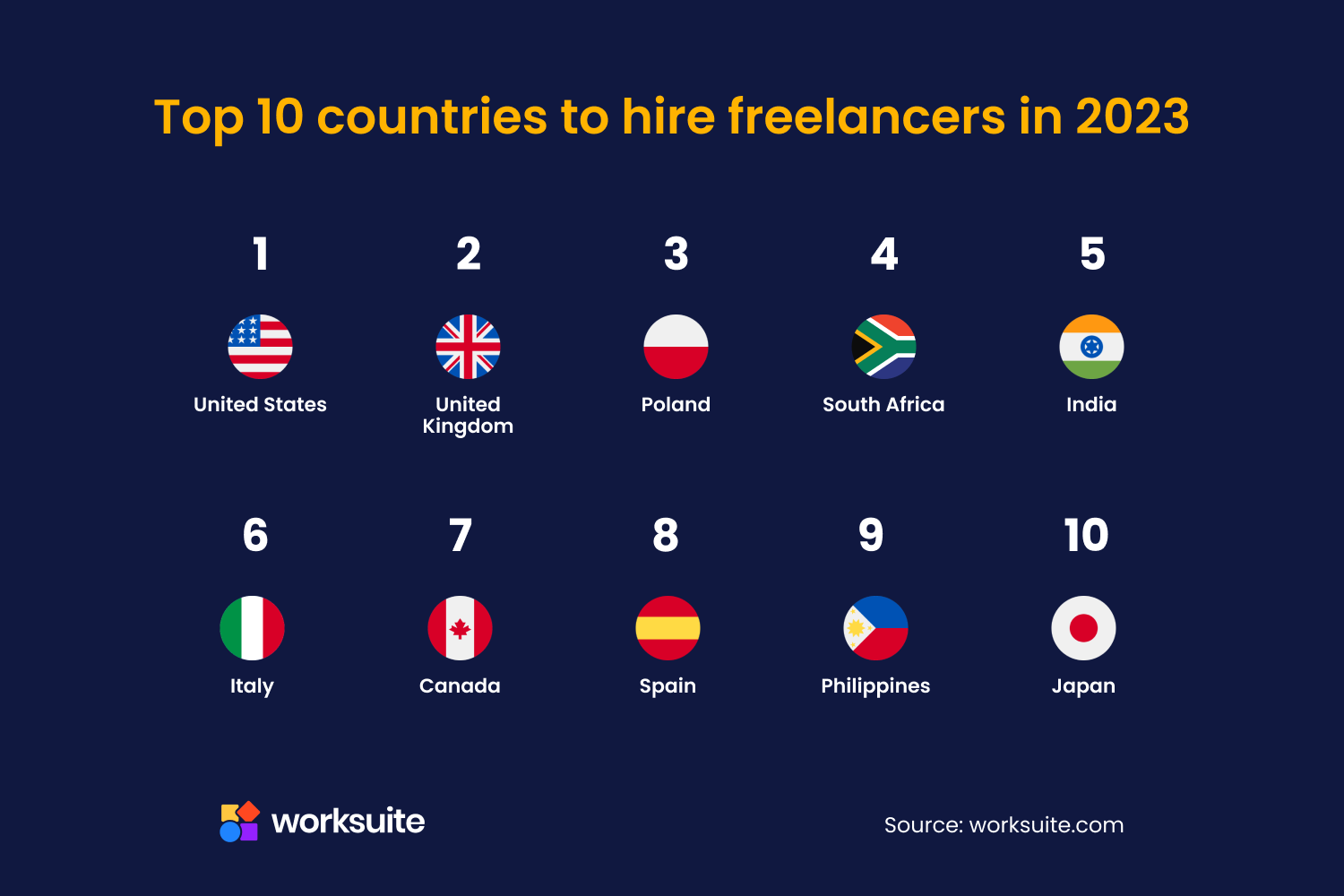 Top 10 countries to hire freelancers in 2023

1
United States

2
United Kingdom

3
Poland

4
South Africa

5
India

6
Italy

7
Canada

8
Spain

9
Philippines

10
Japan

worksuite

Source: worksuite.com